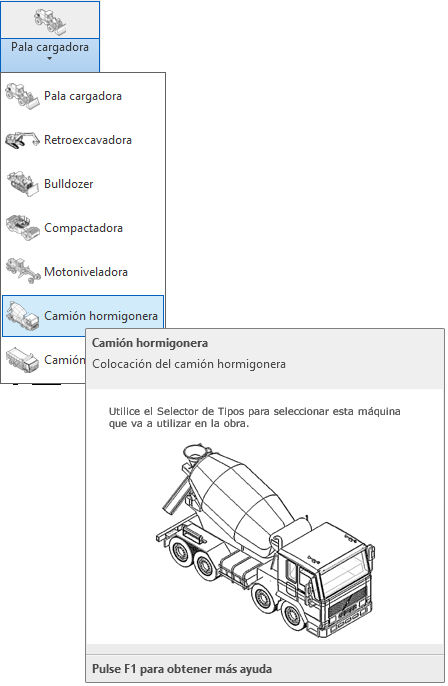 Pala cargadora

Pala cargadora

Retroexcavadora

Bulldozer

Compactadora

Motoniveladora

Camión hormigonera

Camión

Camión hormigonera

Colocación del camión hormigonera

Utilice el Selector de Tipos para seleccionar esta máquina que va a utilizar en la obra.

Pulse F1 para obtener más ayuda