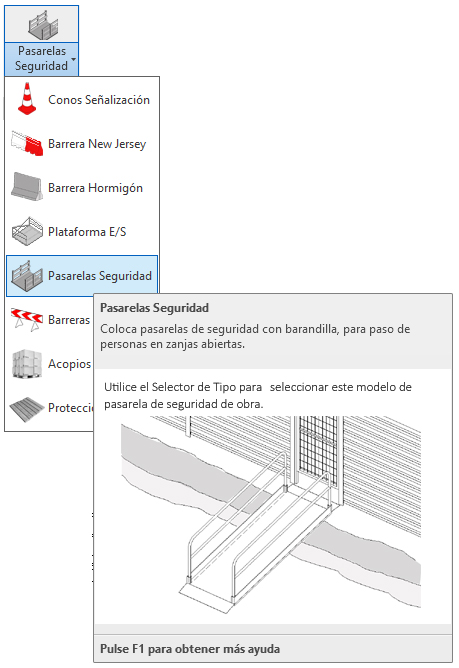 Pasarelas Seguridad

Conos Señalización

Barrera New Jersey

Barrera Hormigón

Plataforma E/S

Pasarelas Seguridad

Barreras

Acopios

Protecci

Pasarelas Seguridad

Coloca pasarelas de seguridad con barandilla, para paso de personas en zanjas abiertas.

Utilice el Selector de Tipo para seleccionar este modelo de pasarela de seguridad de obra.

Pulse F1 para obtener más ayuda