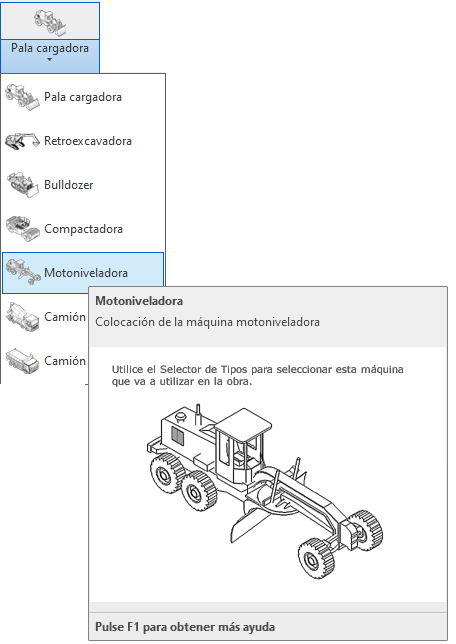 Pala cargadora

Pala cargadora

Retroexcavadora

Bulldozer

Compactadora

Motoniveladora

Camión

Camión

Motoniveladora

Colocación de la máquina motoniveladora

Utilice el Selector de Tipos para seleccionar esta máquina que va a utilizar en la obra.

Pulse F1 para obtener más ayuda