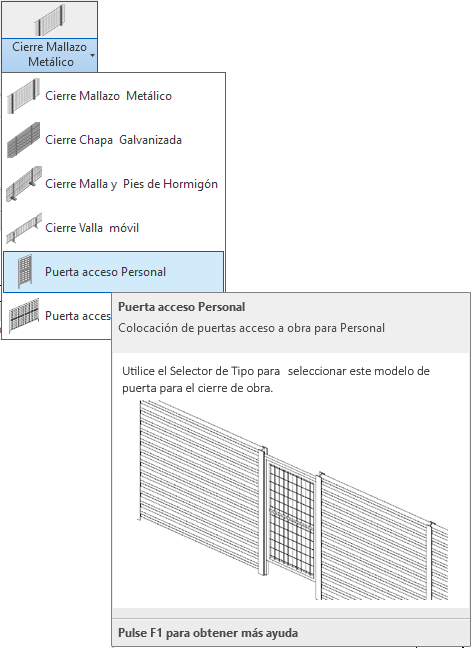 Cierre Mallazo Metálico

Cierre Mallazo Metálico

Cierre Chapa Galvanizada

Cierre Malla y Pies de Hormigón

Cierre Valla móvil

Puerta acceso Personal

Puerta acces

Puerta acceso Personal
Colocación de puertas acceso a obra para Personal

Utilice el Selector de Tipo para seleccionar este modelo de puerta para el cierre de obra.

Pulse F1 para obtener más ayuda