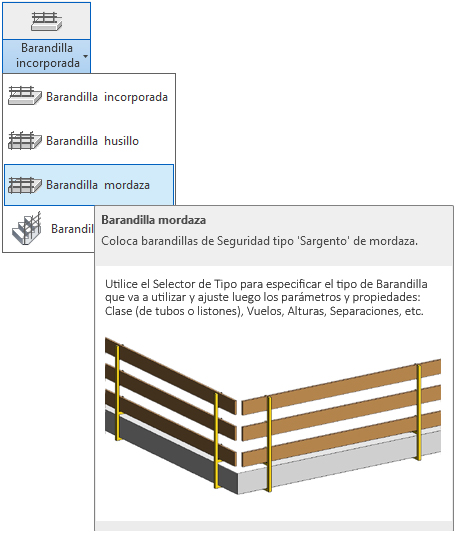 Barandilla incorporada

Barandilla incorporada

Barandilla husillo

Barandilla mordaza

Barandil

Barandilla mordaza

Coloca barandillas de Seguridad tipo 'Sargento' de mordaza.

Utilice el Selector de Tipo para especificar el tipo de Barandilla que va a utilizar y ajuste luego los parámetros y propiedades: Clase (de tubos o listones), Vuelos, Alturas, Separaciones, etc.